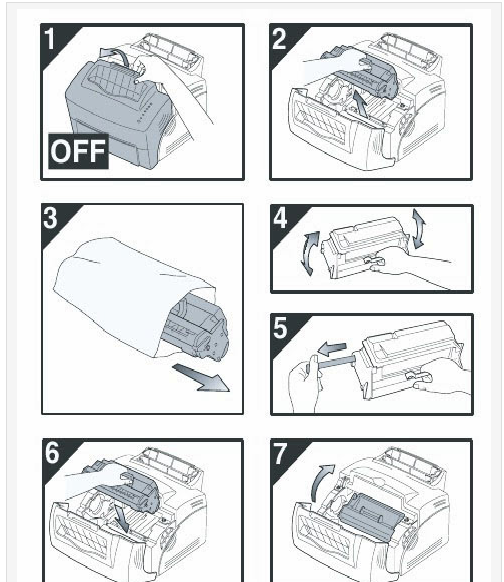 1
OFF
2
3
4
5
6
7